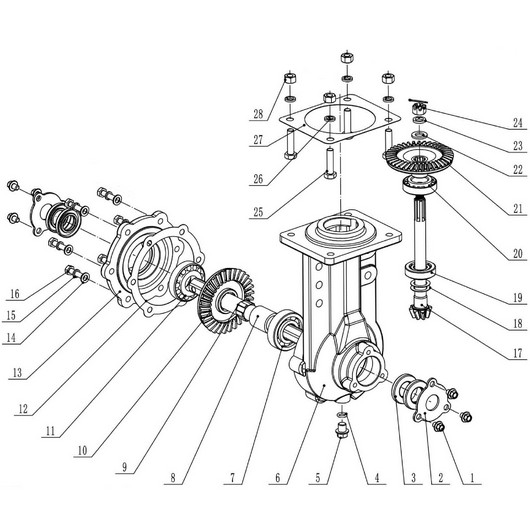 28
27
26
25
24
23
22
21
20
19
18
17
16
15
14
13
12
11
10
9
8
7
6
5
4
3
2
1